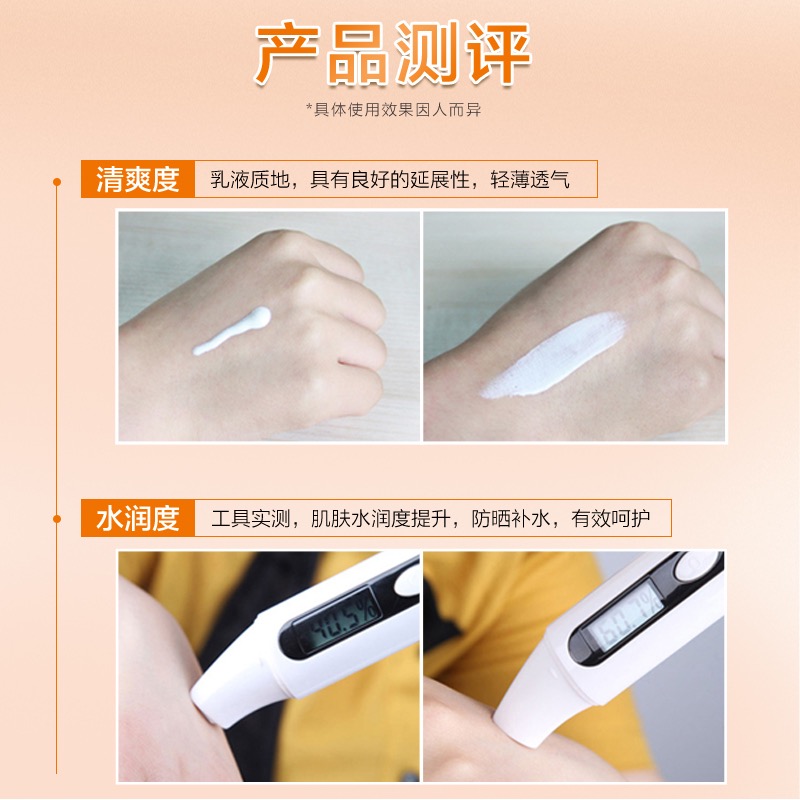 产品测评

*具体使用效果因人而异

清爽度 乳液质地，具有良好的延展性，轻薄透气

水润度 工具实测，肌肤水润度提升，防晒补水，有效呵护

40.5%

60.7%